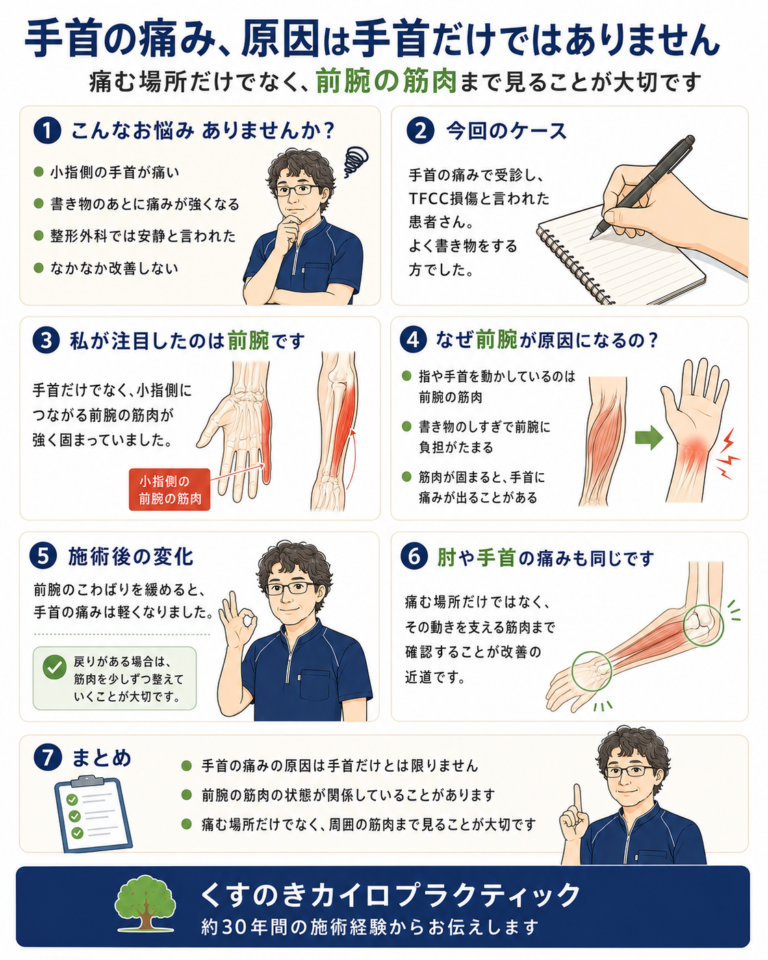 手首の痛み、原因は手首だけではありません

痛む場所だけでなく、前腕の筋肉まで見ることが大切です

1 こんなお悩み ありませんか？

小指側の手首が痛い

書き物のあとに痛みが強くなる

整形外科では安静と言われた

なかなか改善しない

2 今回のケース

手首の痛みで受診し、TFCC損傷と言われた患者さん。よく書き物をする方でした。

3 私が注目したのは前腕です

手首だけでなく、小指側につながる前腕の筋肉が強く固まっていました。

小指側の前腕の筋肉

4 なぜ前腕が原因になるの？

指や手首を動かしているのは前腕の筋肉

書き物のしすぎで前腕に負担がたまる

筋肉が固まると、手首に痛みが出ることがある

5 施術後の変化

前腕のこわばりを緩めると、手首の痛みは軽くなりました。

戻りがある場合は、筋肉を少しずつ整えていくことが大切です。

6 肘や手首の痛みも同じです

痛む場所だけではなく、その動きを支える筋肉まで確認することが改善の近道です。

7 まとめ

手首の痛みの原因は手首だけとは限りません

前腕の筋肉の状態が関係していることがあります

痛む場所だけでなく、周囲の筋肉まで見ることが大切です

くすのきカイロプラクティック

約30年間の施術経験からお伝えします